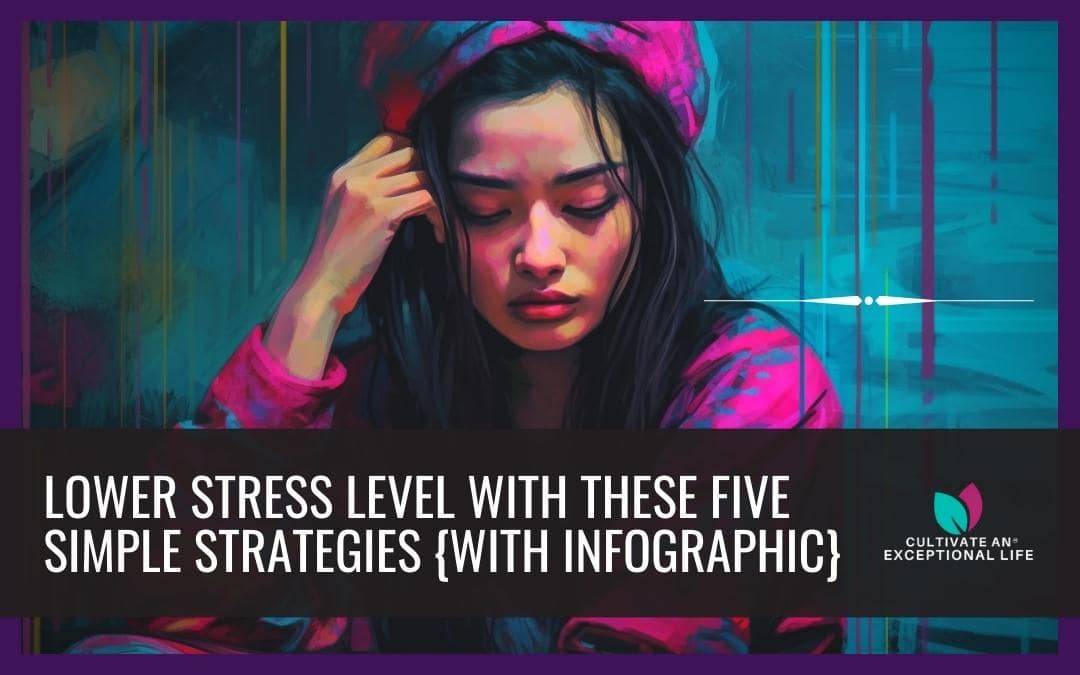 LOWER STRESS LEVEL WITH THESE FIVE SIMPLE STRATEGIES {WITH INFOGRAPHIC}

CULTIVATE AN® EXCEPTIONAL LIFE