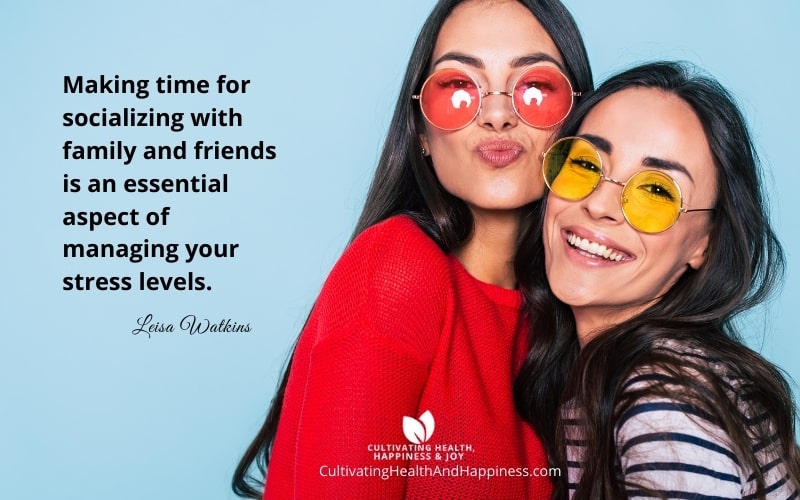 Making time for socializing with family and friends is an essential aspect of managing your stress levels.

Leisa Watkins

CULTIVATING HEALTH, HAPPINESS & JOY
CultivatingHealthAndHappiness.com