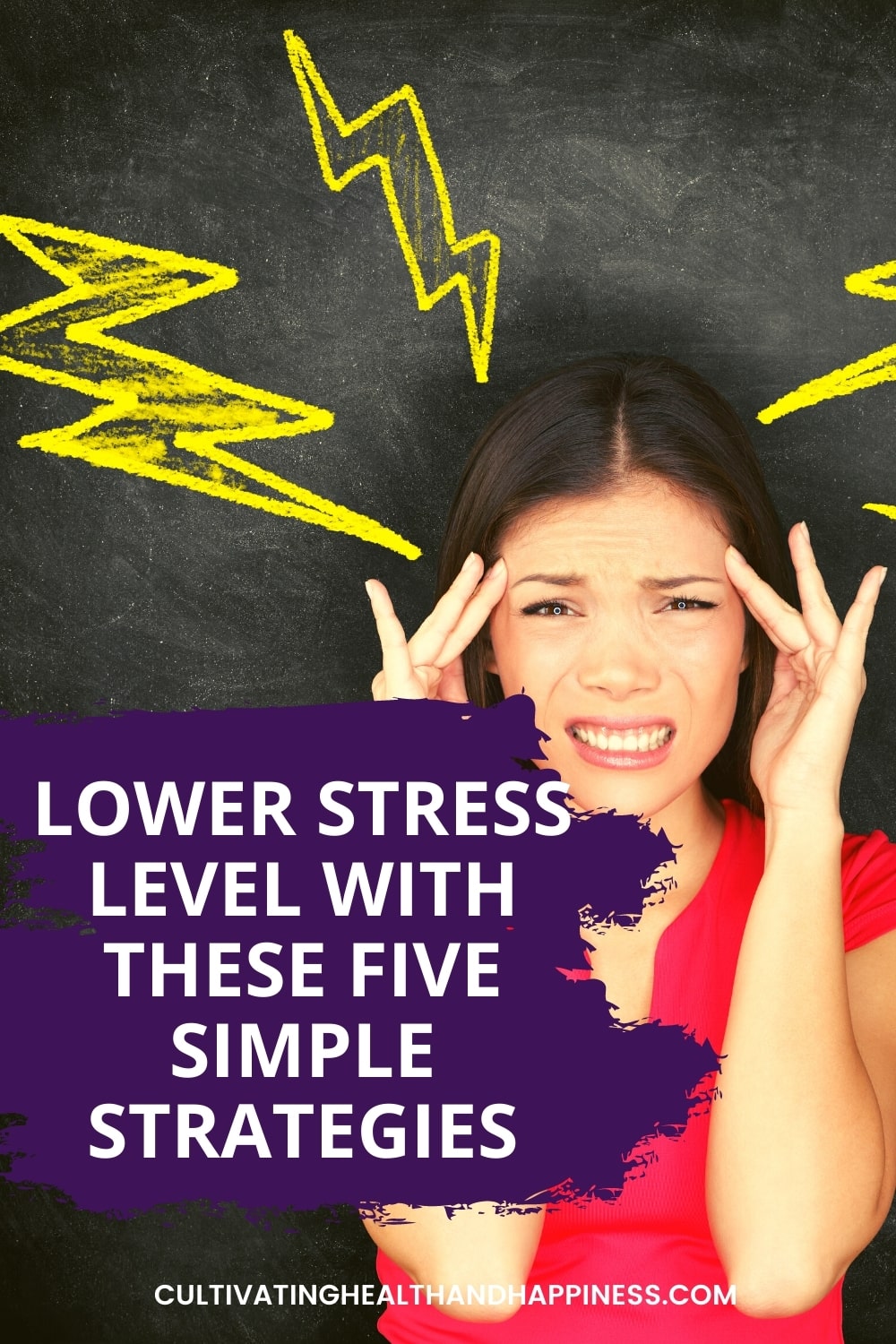 LOWER STRESS LEVEL WITH THESE FIVE SIMPLE STRATEGIES

CULTIVATINGHEALTHANDHAPPINESS.COM